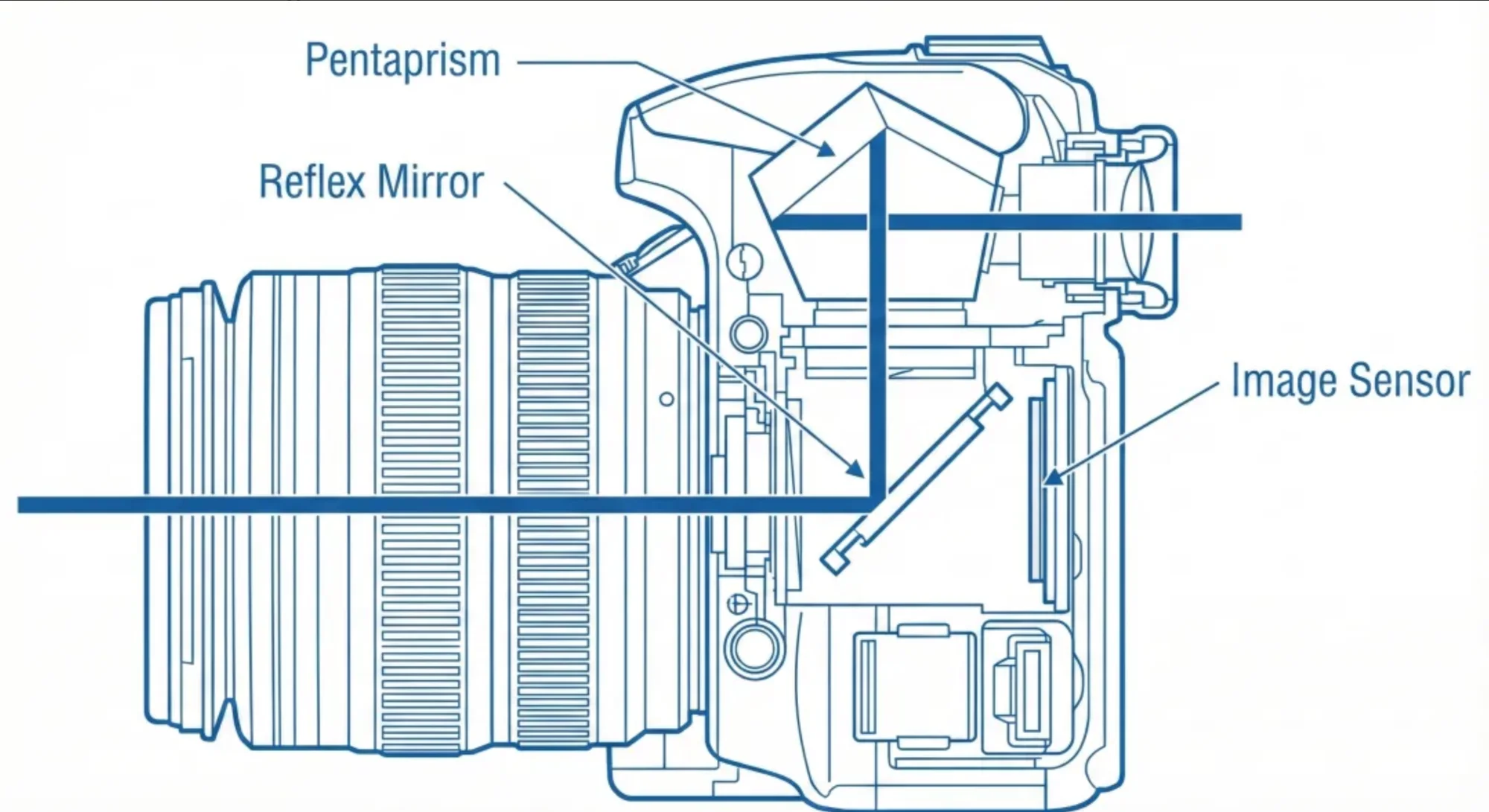 Pentaprism

Reflex Mirror

Image Sensor